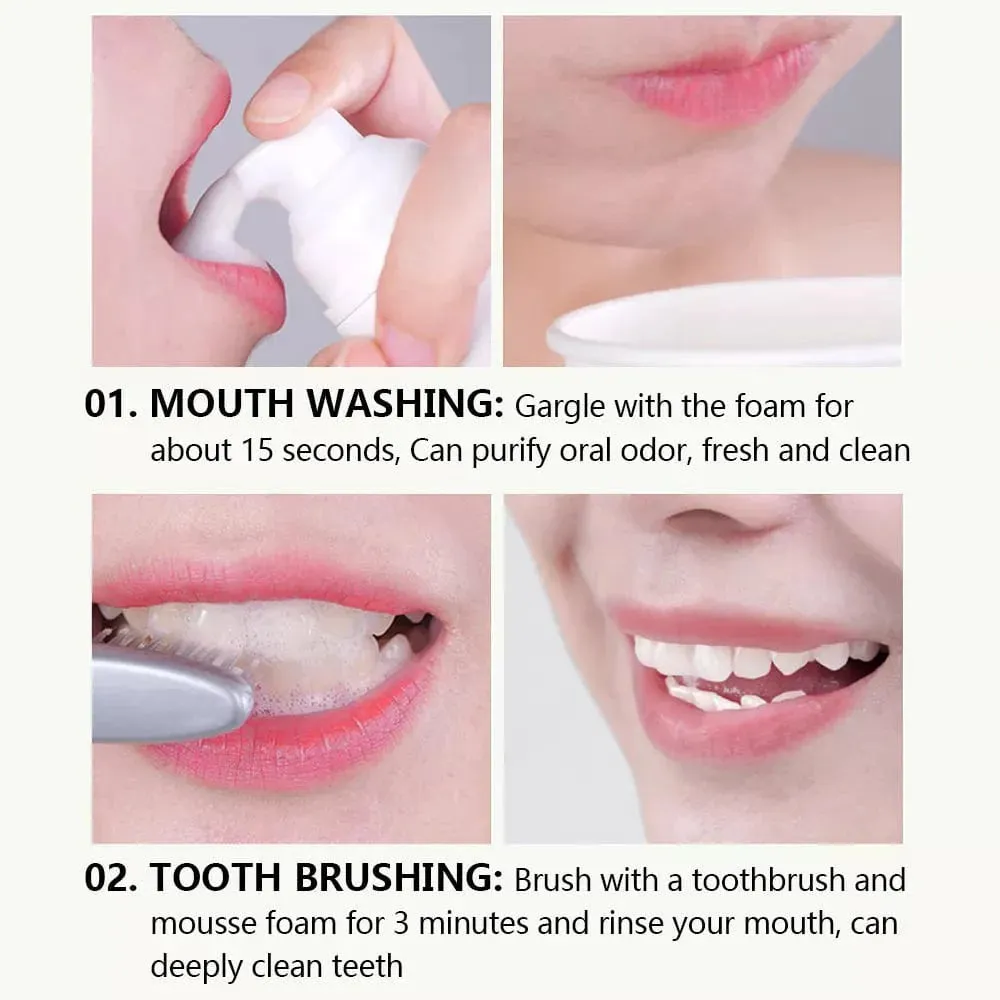 01. MOUTH WASHING: Gargle with the foam for about 15 seconds, Can purify oral odor, fresh and clean

02. TOOTH BRUSHING: Brush with a toothbrush and mousse foam for 3 minutes and rinse your mouth, can deeply clean teeth